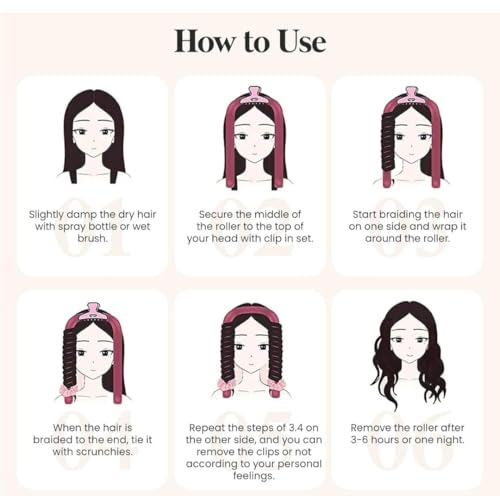 How to Use

01
Slightly damp the dry hair with spray bottle or wet brush.

02
Secure the middle of the roller to the top of your head with clip in set.

03
Start braiding the hair on one side and wrap it around the roller.

04
When the hair is braided to the end, tie it with scrunchies.

05
Repeat the steps of 3.4 on the other side, and you can remove the clips or not according to your personal feelings.

06
Remove the roller after 3-6 hours or one night.