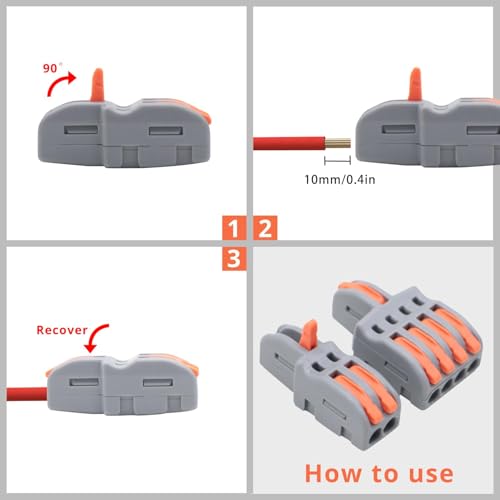 90°

10mm/0.4in

1
2
3

Recover

How to use