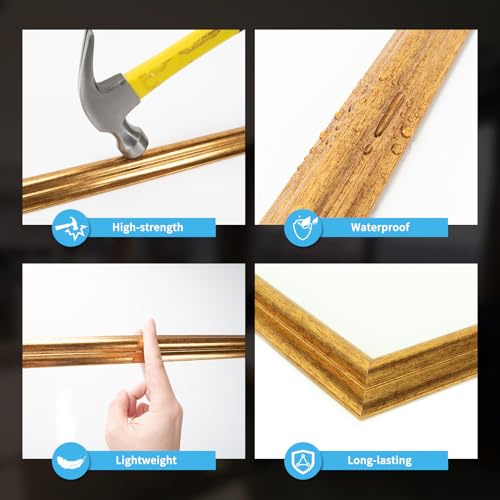 High-strength

Waterproof

Lightweight

Long-lasting