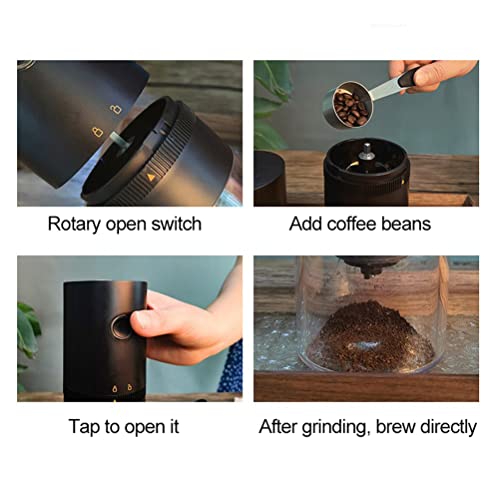 Rotary open switch

Add coffee beans

Tap to open it

After grinding, brew directly