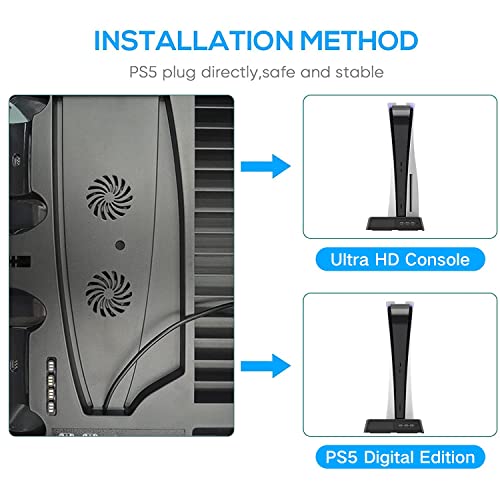 INSTALLATION METHOD

PS5 plug directly,safe and stable

Ultra HD Console

PS5 Digital Edition