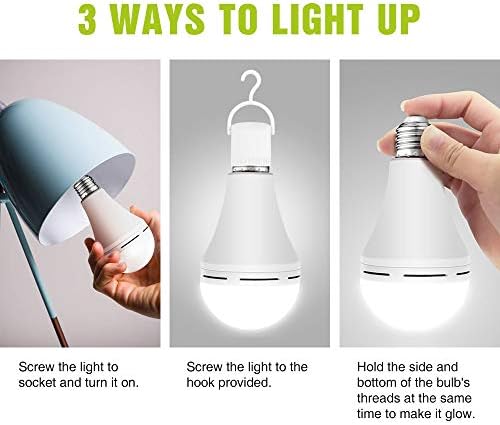 3 WAYS TO LIGHT UP

Screw the light to socket and turn it on.

Screw the light to the hook provided.

Hold the side and bottom of the bulb's threads at the same time to make it glow.