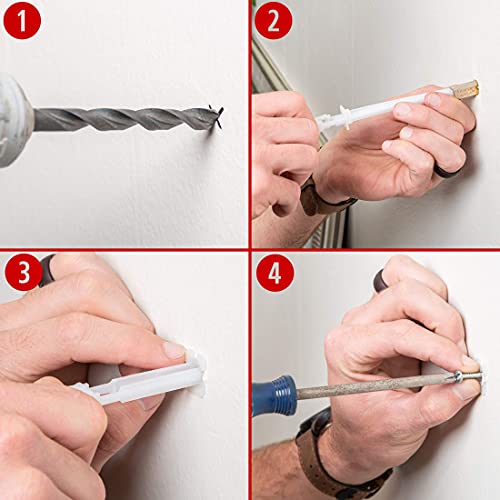 1

2

3

4