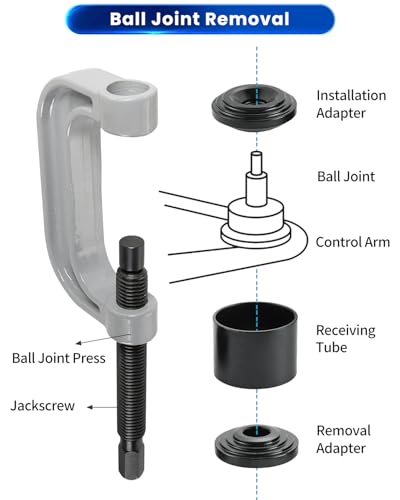 Ball Joint Removal

Installation Adapter

Ball Joint

Control Arm

Receiving Tube

Removal Adapter

Ball Joint Press

Jackscrew