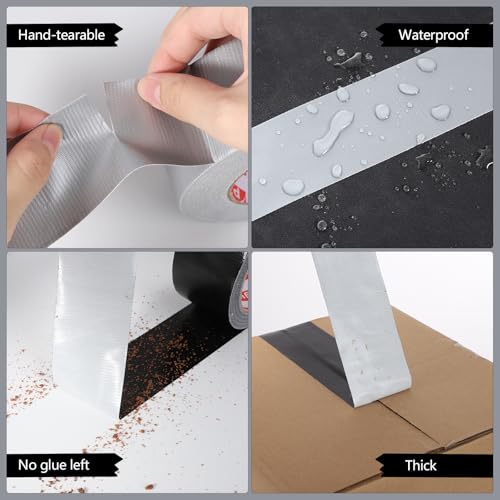 Hand-tearable

Waterproof

No glue left

Thick