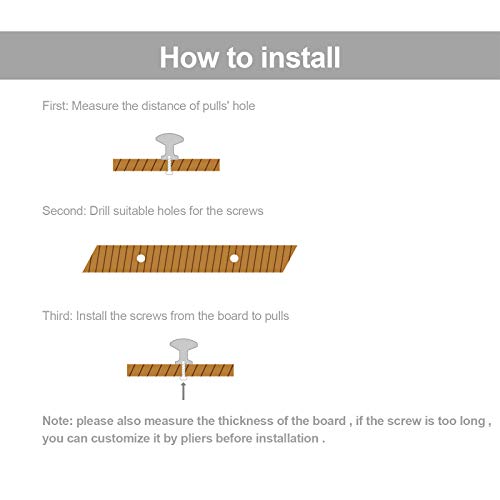 How to install

First: Measure the distance of pulls' hole

Second: Drill suitable holes for the screws

Third: Install the screws from the board to pulls

Note: please also measure the thickness of the board , if the screw is too long , you can customize it by pliers before installation .