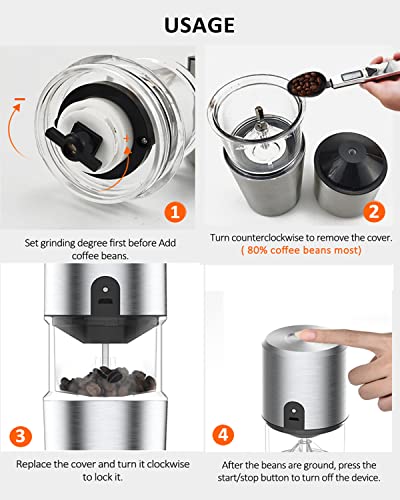 USAGE

−

+

1

Set grinding degree first before Add coffee beans.

2

Turn counterclockwise to remove the cover.
( 80% coffee beans most)

3

Replace the cover and turn it clockwise to lock it.

4

After the beans are ground, press the start/stop button to turn off the device.