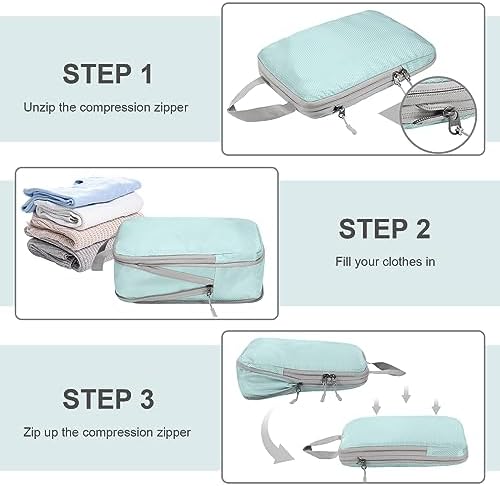 STEP 1

Unzip the compression zipper

STEP 2

Fill your clothes in

STEP 3

Zip up the compression zipper