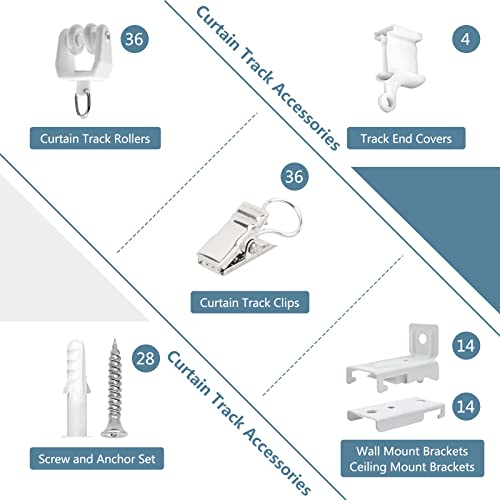 36

Curtain Track Rollers

Curtain Track Accessories

4

Track End Covers

36

Curtain Track Clips

28

Screw and Anchor Set

Curtain Track Accessories

14

14

Wall Mount Brackets
Ceiling Mount Brackets