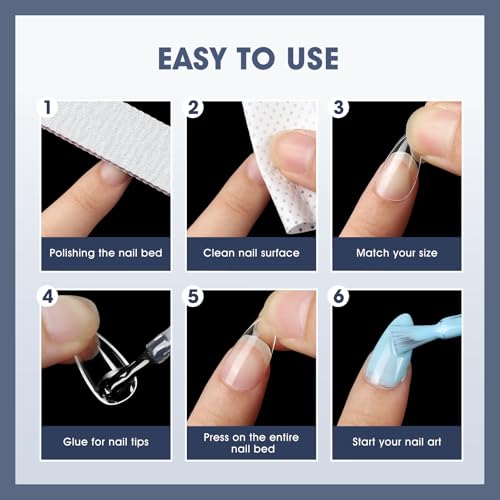 EASY TO USE

1
Polishing the nail bed

2
Clean nail surface

3
Match your size

4
Glue for nail tips

5
Press on the entire nail bed

6
Start your nail art