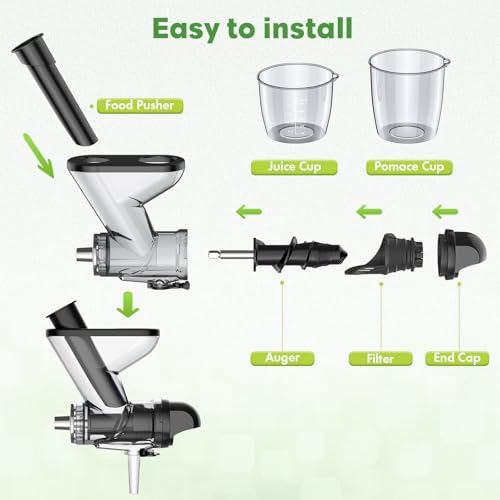 Easy to install

Food Pusher

Juice Cup

Pomace Cup

Auger

Filter

End Cap