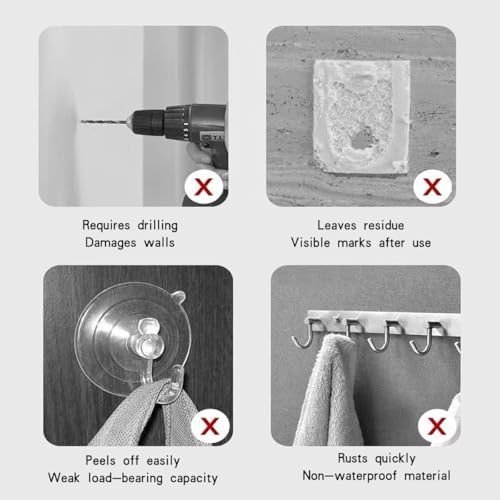 X

Requires drilling
Damages walls

X

Leaves residue
Visible marks after use

X

Peels off easily
Weak load—bearing capacity

X

Rusts quickly
Non—waterproof material