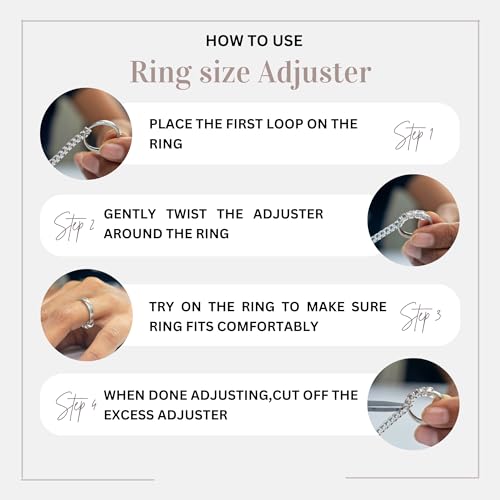 HOW TO USE

Ring size Adjuster

PLACE THE FIRST LOOP ON THE RING

Step 1

Step 2

GENTLY TWIST THE ADJUSTER AROUND THE RING

TRY ON THE RING TO MAKE SURE RING FITS COMFORTABLY

Step 3

Step 4

WHEN DONE ADJUSTING,CUT OFF THE EXCESS ADJUSTER