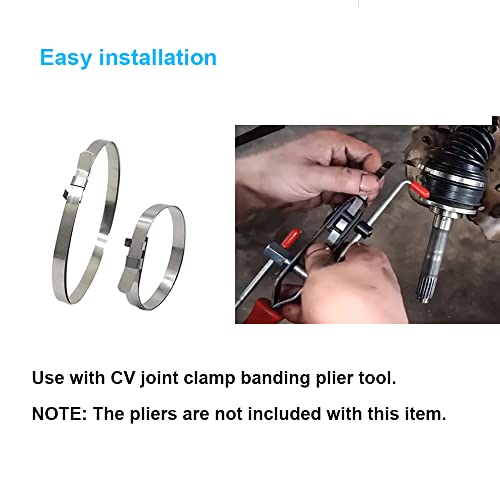 Easy installation

Use with CV joint clamp banding plier tool.

NOTE: The pliers are not included with this item.