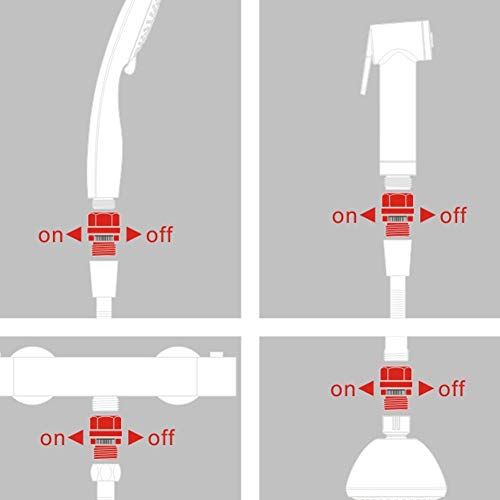 on off

on off

on off

on off