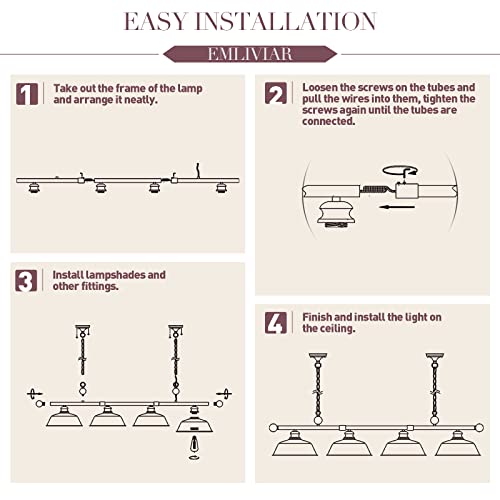 EASY INSTALLATION

EMLIVIAR

1 Take out the frame of the lamp and arrange it neatly.

2 Loosen the screws on the tubes and pull the wires into them, tighten the screws again until the tubes are connected.

3 Install lampshades and other fittings.

4 Finish and install the light on the ceiling.