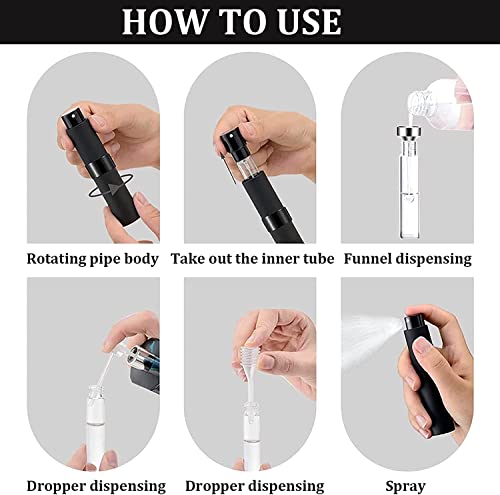 HOW TO USE

Rotating pipe body

Take out the inner tube

Funnel dispensing

Dropper dispensing

Dropper dispensing

Spray