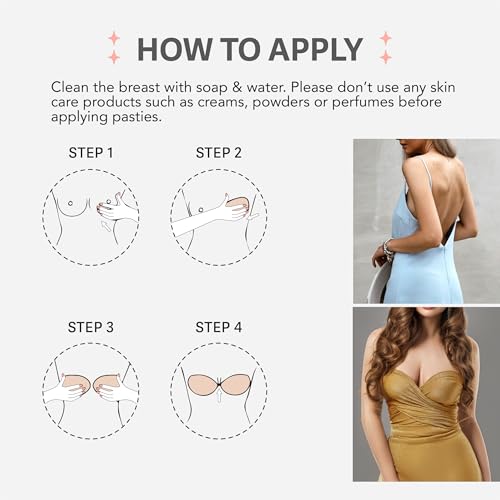 HOW TO APPLY

Clean the breast with soap & water. Please don't use any skin care products such as creams, powders or perfumes before applying pasties.

STEP 1

STEP 2

STEP 3

STEP 4