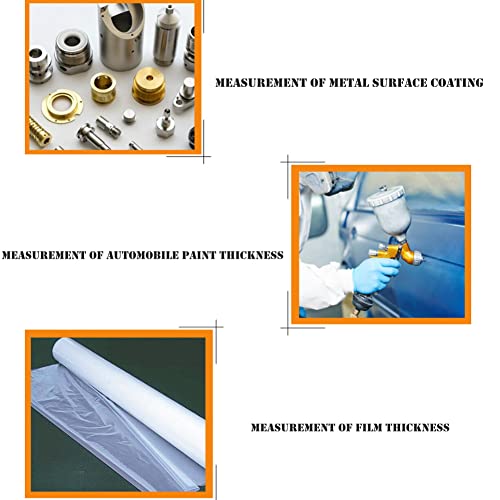 MEASUREMENT OF METAL SURFACE COATING

MEASUREMENT OF AUTOMOBILE PAINT THICKNESS

MEASUREMENT OF FILM THICKNESS