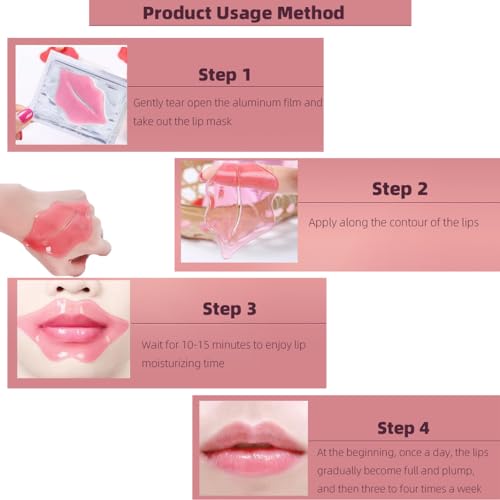 Product Usage Method

Step 1

Gently tear open the aluminum film and take out the lip mask

Step 2

Apply along the contour of the lips

Step 3

Wait for 10-15 minutes to enjoy lip moisturizing time

Step 4

At the beginning, once a day, the lips gradually become full and plump, and then three to four times a week