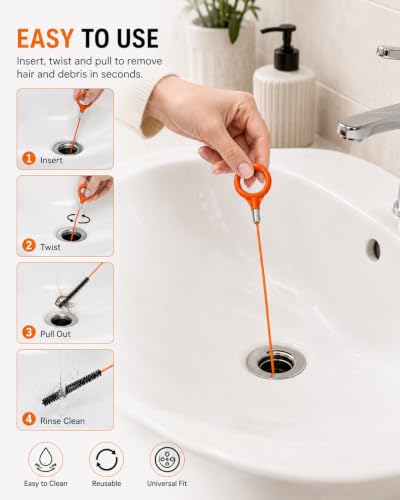 EASY TO USE

Insert, twist and pull to remove hair and debris in seconds.

1 Insert

2 Twist

3 Pull Out

4 Rinse Clean

Easy to Clean

Reusable

Universal Fit