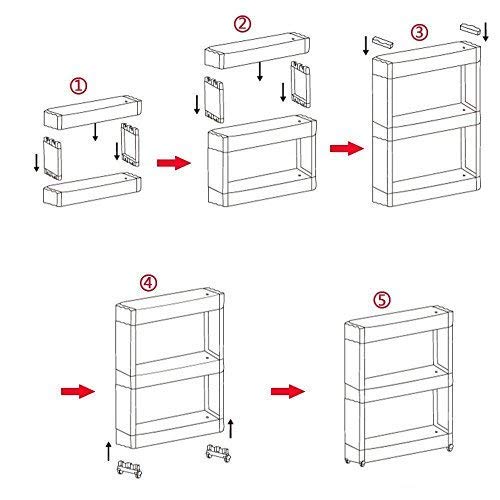 ①

②

③

④

⑤