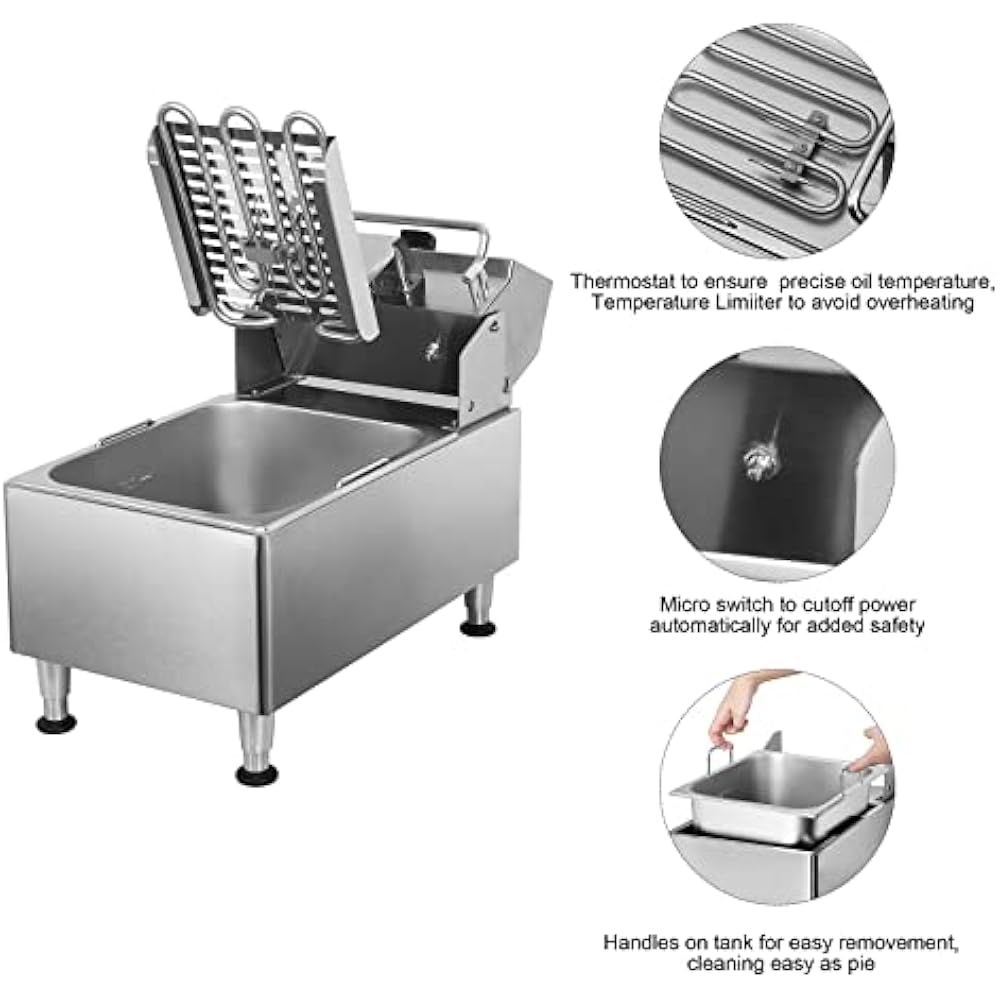 Thermostat to ensure precise oil temperature, Temperature Limiiter to avoid overheating

Micro switch to cutoff power automatically for added safety

Handles on tank for easy removement, cleaning easy as pie