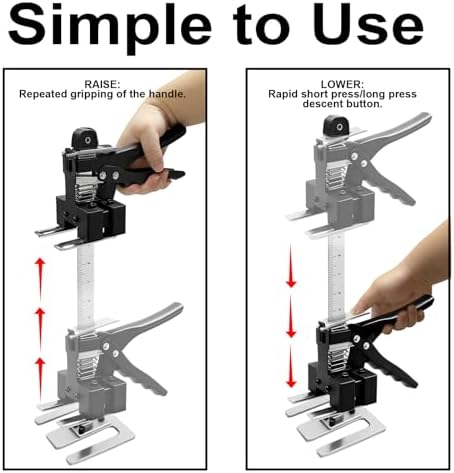 Simple to Use

RAISE:
Repeated gripping of the handle.

LOWER:
Rapid short press/long press descent button.