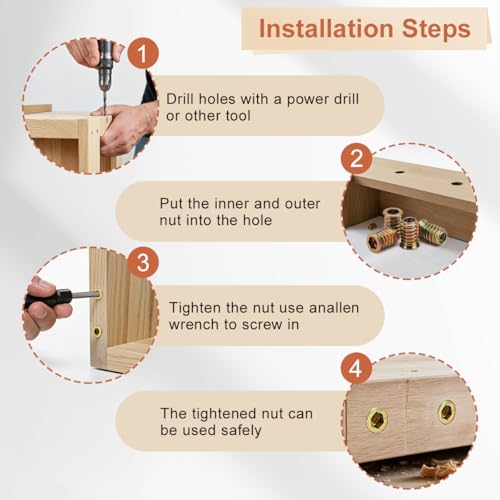 Installation Steps

1

Drill holes with a power drill or other tool

2

Put the inner and outer nut into the hole

3

Tighten the nut use anallen wrench to screw in

4

The tightened nut can be used safely