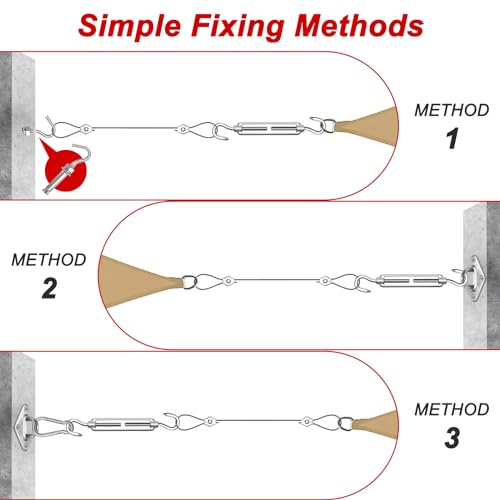 Simple Fixing Methods

METHOD
1

METHOD
2

METHOD
3