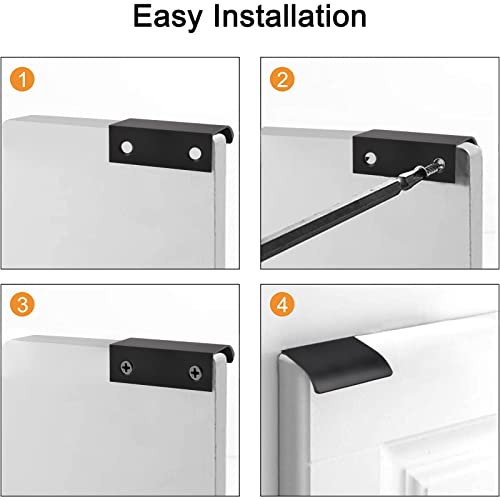 Easy Installation

1

2

3

4