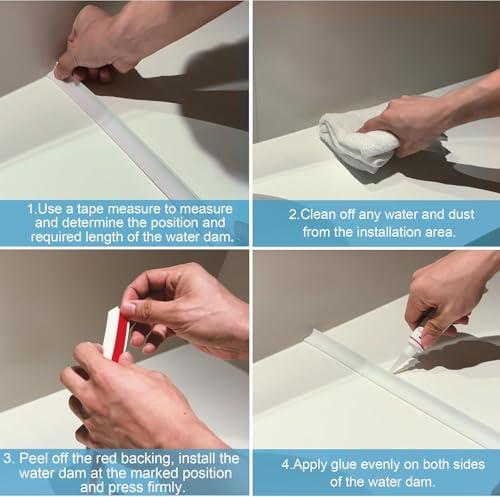 1.Use a tape measure to measure and determine the position and required length of the water dam.

2.Clean off any water and dust from the installation area.

3. Peel off the red backing, install the water dam at the marked position and press firmly.

4.Apply glue evenly on both sides of the water dam.