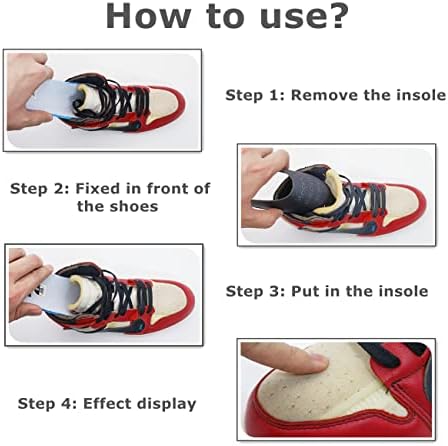 How to use?

Step 1: Remove the insole

Step 2: Fixed in front of the shoes

Step 3: Put in the insole

Step 4: Effect display