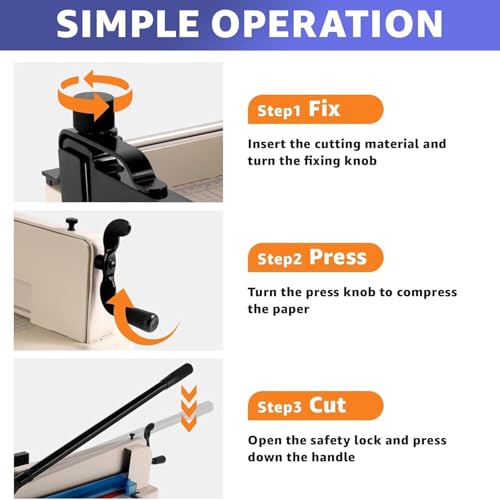 SIMPLE OPERATION

Step1 Fix

Insert the cutting material and turn the fixing knob

Step2 Press

Turn the press knob to compress the paper

Step3 Cut

Open the safety lock and press down the handle