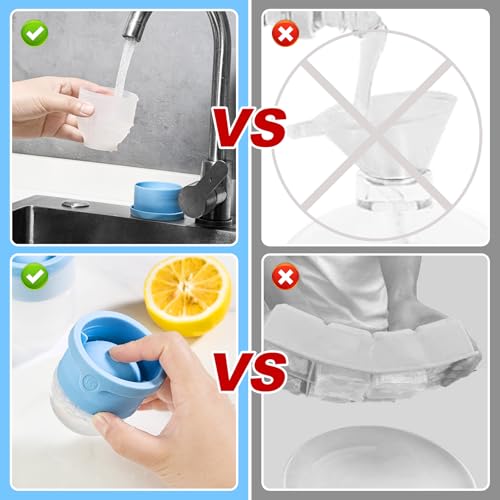 VS

VS