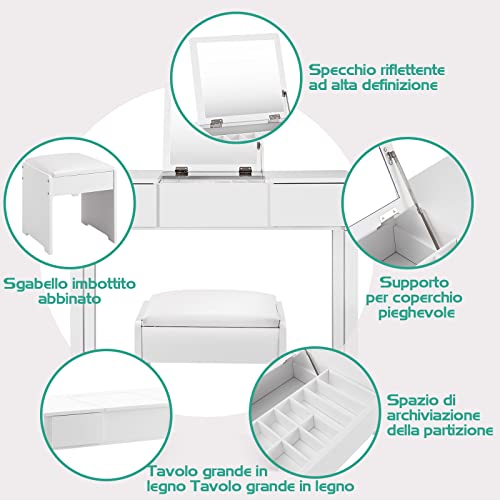 Specchio riflettente ad alta definizione

Sgabello imbottito abbinato

Supporto per coperchio pieghevole

Spazio di archiviazione della partizione

Tavolo grande in legno Tavolo grande in legno