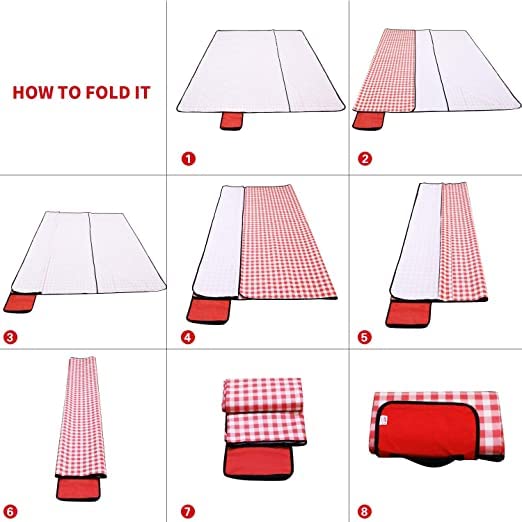 HOW TO FOLD IT

1

2

3

4

5

6

7

8