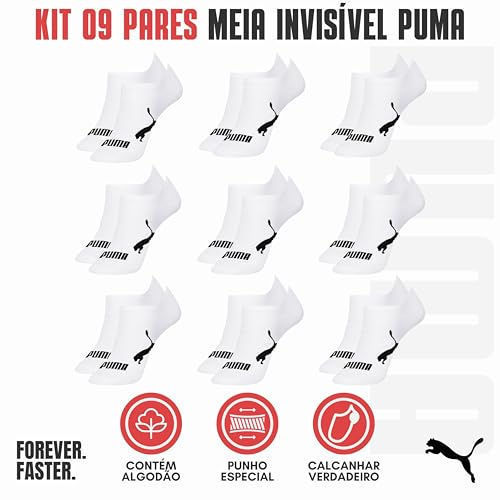 KIT 09 PARES MEIA INVISÍVEL PUMA

PUMA PUMA
PUMA PUMA
PUMA PUMA
PUMA PUMA
PUMA PUMA
PUMA PUMA
PUMA PUMA
PUMA PUMA
PUMA PUMA

FOREVER. FASTER.

CONTÉM ALGODÃO

PUNHO ESPECIAL

CALCANHAR VERDADEIRO