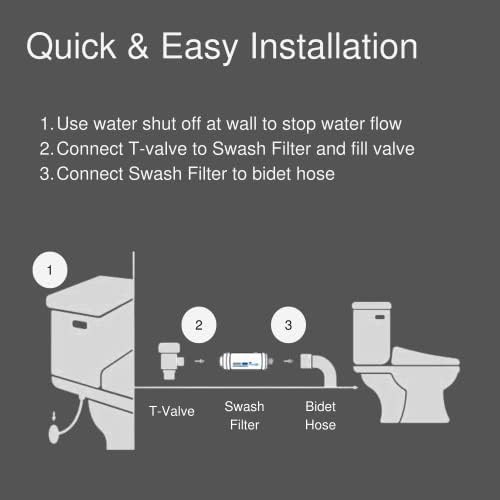 Quick & Easy Installation

1. Use water shut off at wall to stop water flow
2. Connect T-valve to Swash Filter and fill valve
3. Connect Swash Filter to bidet hose

1

2

3

T-Valve

Swash Filter

Bidet Hose