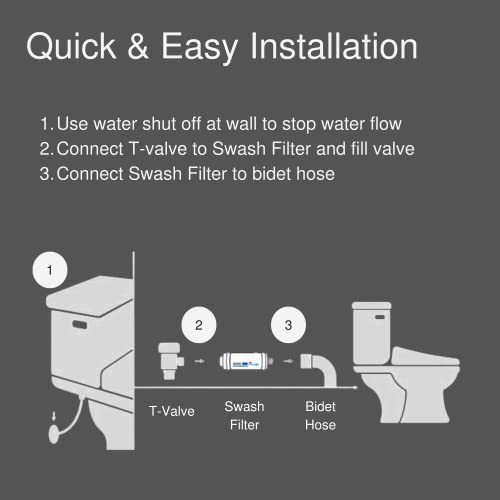 Quick & Easy Installation

1. Use water shut off at wall to stop water flow
2. Connect T-valve to Swash Filter and fill valve
3. Connect Swash Filter to bidet hose

1

2

3

T-Valve

Swash Filter

Bidet Hose