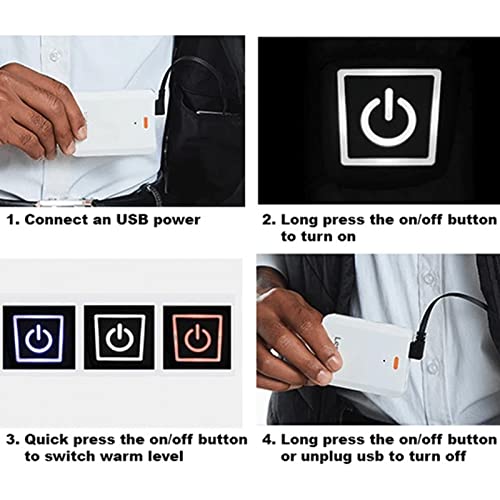 1. Connect an USB power

2. Long press the on/off button to turn on

3. Quick press the on/off button to switch warm level

4. Long press the on/off button or unplug usb to turn off