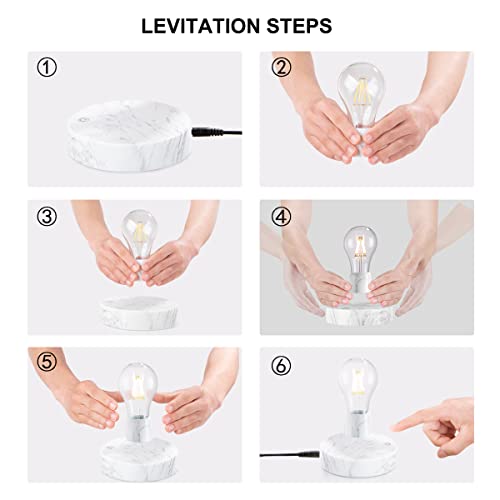 LEVITATION STEPS

①

②

③

④

⑤

⑥