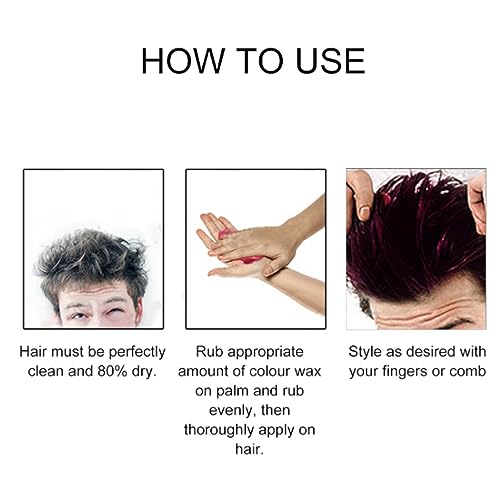 HOW TO USE

Hair must be perfectly clean and 80% dry.

Rub appropriate amount of colour wax on palm and rub evenly, then thoroughly apply on hair.

Style as desired with your fingers or comb