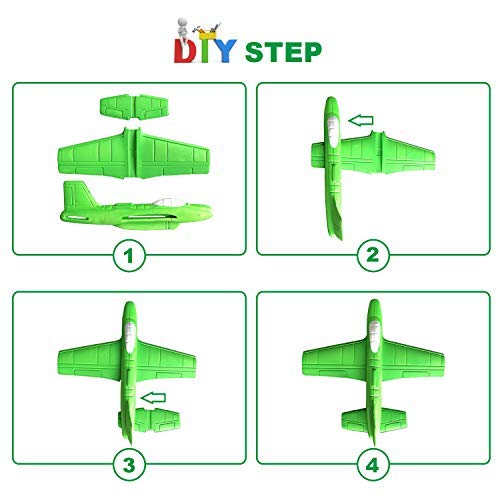 DIY STEP

1

2

3

4