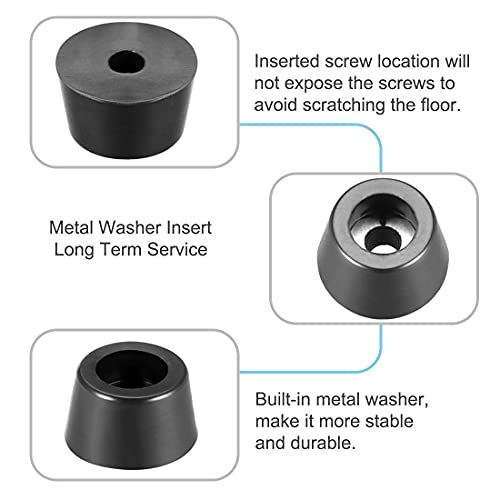 Inserted screw location will not expose the screws to avoid scratching the floor.

Metal Washer Insert
Long Term Service

Built-in metal washer, make it more stable and durable.