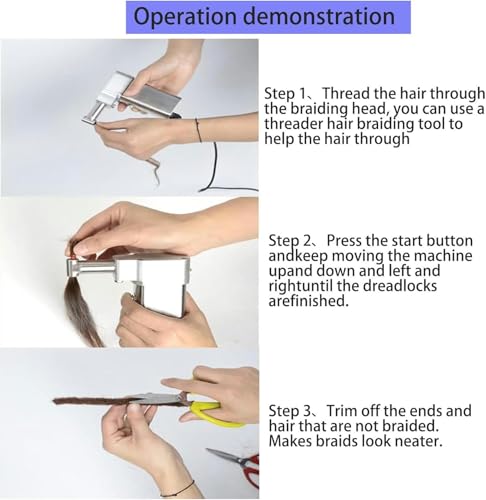 Operation demonstration

Step 1、Thread the hair through the braiding head, you can use a threader hair braiding tool to help the hair through

Step 2、Press the start button andkeep moving the machine upand down and left and rightuntil the dreadlocks arefinished.

Step 3、Trim off the ends and hair that are not braided. Makes braids look neater.