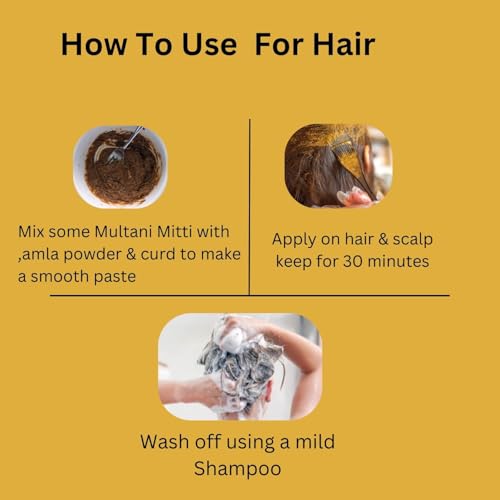 How To Use  For Hair

Mix some Multani Mitti with ,amla powder & curd to make a smooth paste

Apply on hair & scalp keep for 30 minutes

Wash off using a mild Shampoo