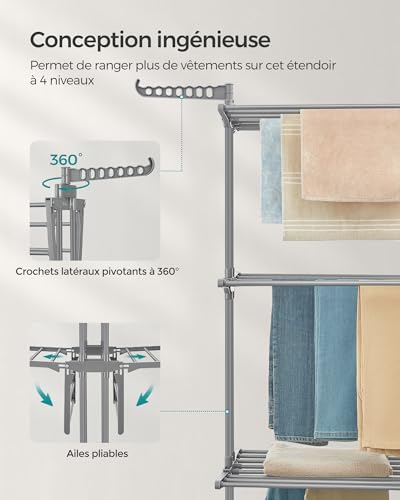 Conception ingénieuse

Permet de ranger plus de vêtements sur cet étendoir à 4 niveaux

360°

Crochets latéraux pivotants à 360°

Ailes pliables