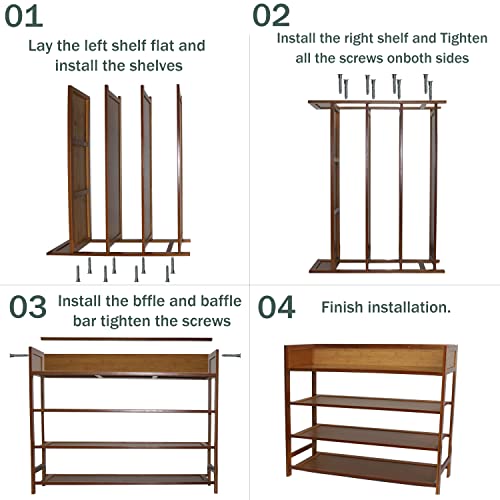 01

Lay the left shelf flat and install the shelves

02

Install the right shelf and Tighten all the screws onboth sides

03

Install the bffle and baffle bar tighten the screws

04

Finish installation.