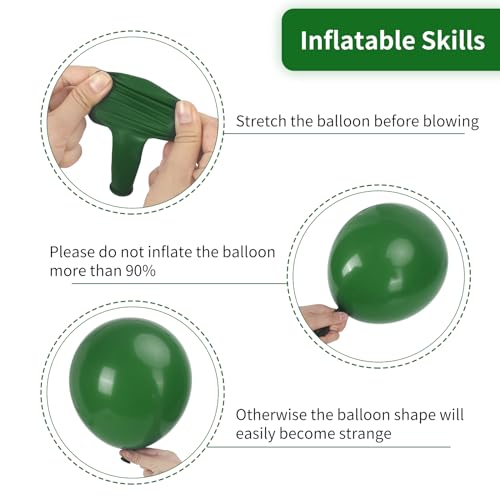 Inflatable Skills

Stretch the balloon before blowing

Please do not inflate the balloon more than 90%

Otherwise the balloon shape will easily become strange